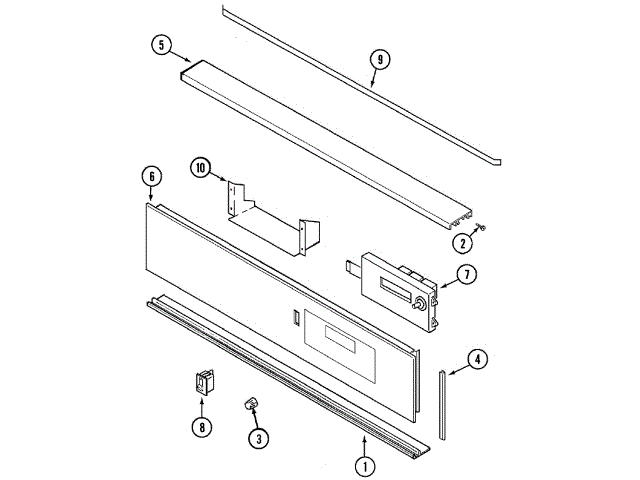 5
9
10
6
2
7
4
8
3
1