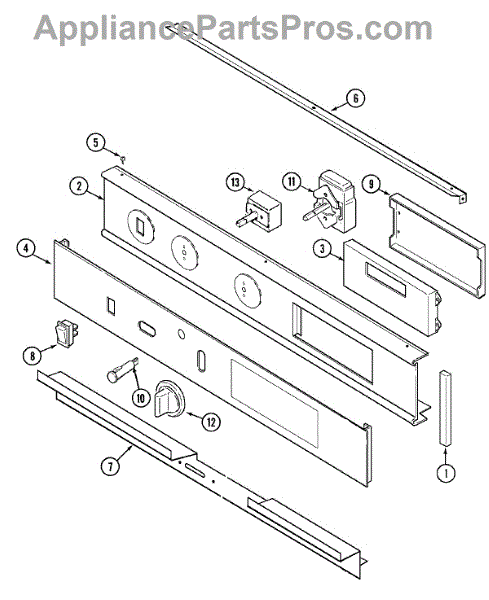 AppliancePartsPros.com

6

5

2

13

11

9

3

4

8

10

12

7

1