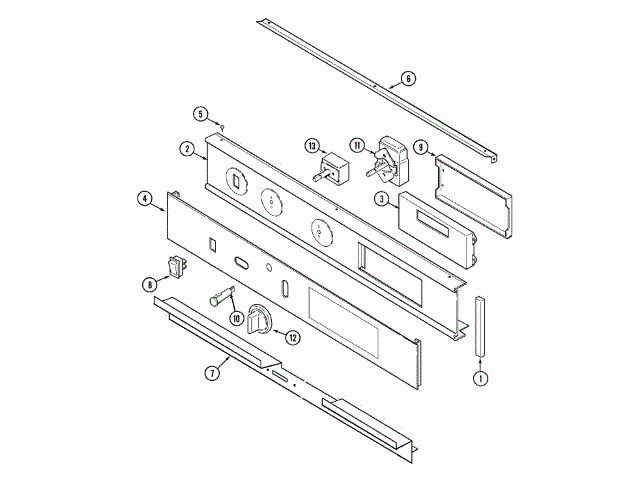 6
5
2
13
11
9
4
3
8
10
12
7
1