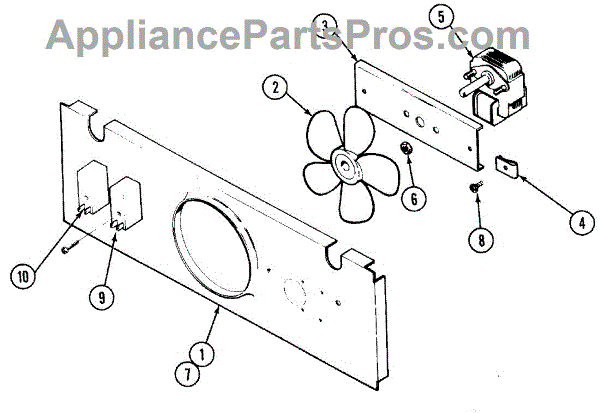 AppliancePartsPros.com

3
5
2
6
4
8
10
9
1
7