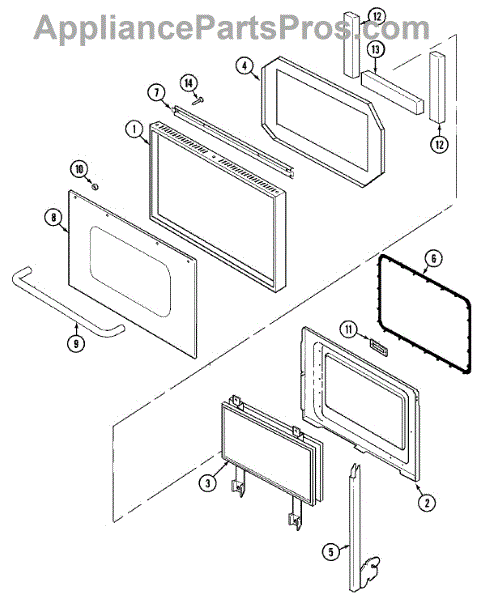 AppliancePartsPros.com

12
13
4
14
7
12
1
10
8
6
9
11
3
2
5