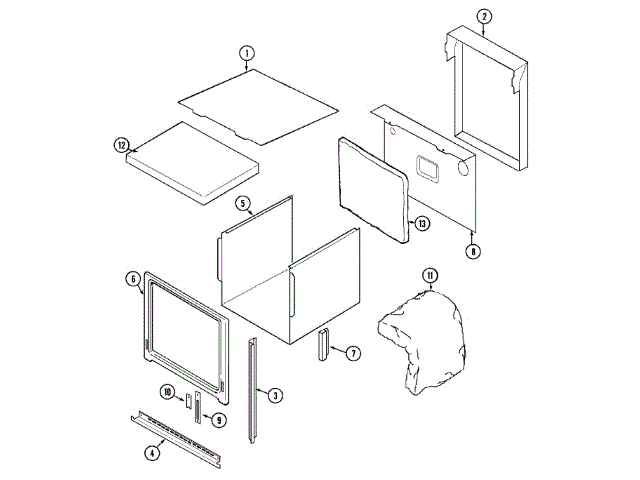 1
2
12
5
13
8
6
11
7
10
3
9
4