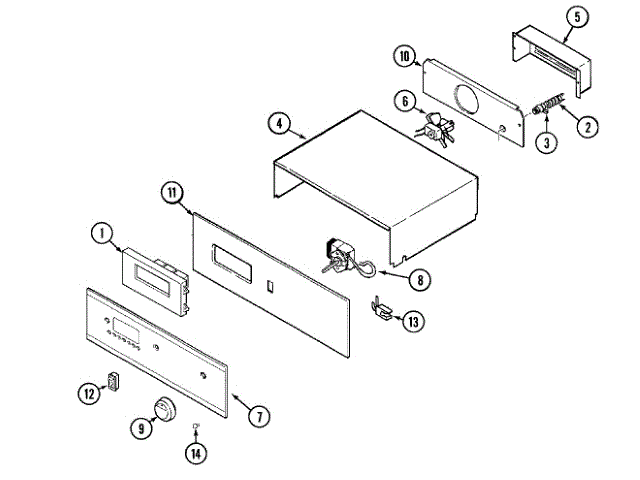 5
10
6
2
3
4
11
1
8
13
12
7
9
14