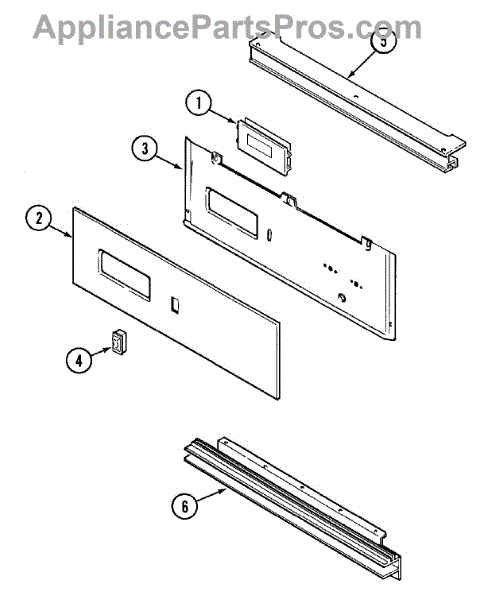 AppliancePartsPros.com

5

1

3

2

4

6