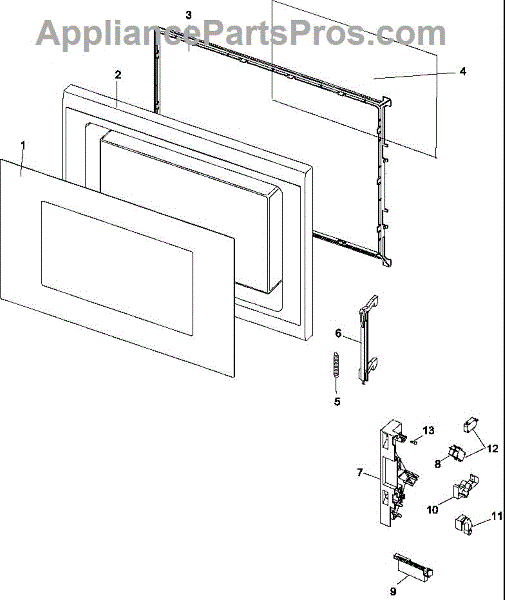 AppliancePartsPros.com

3
4
2
1
6
5
13
12
8
7
10
11
9