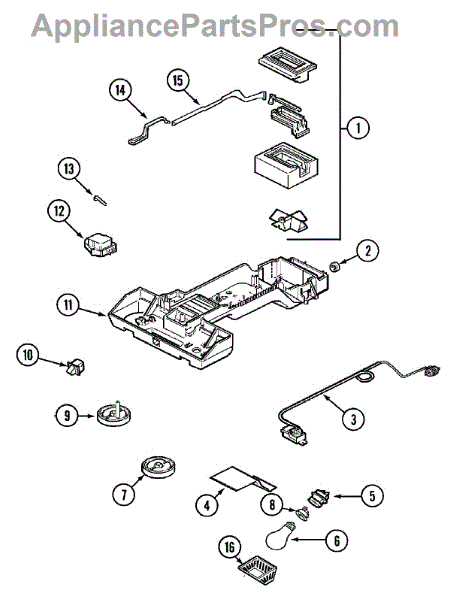 AppliancePartsPros.com

14
15
1
13
12
2
11
10
9
3
7
4
8
5
6
16