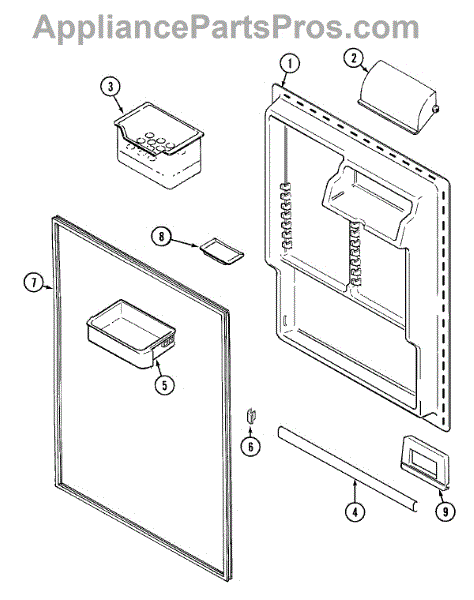 AppliancePartsPros.com

1
2
3
8
7
5
6
4
9