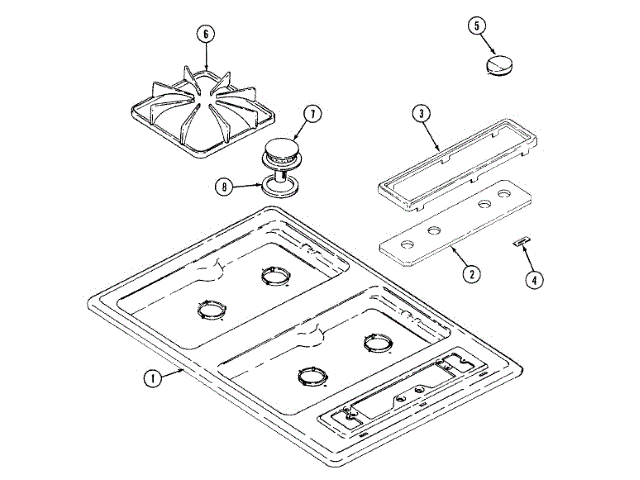 6
5
7
3
8
2
4
1