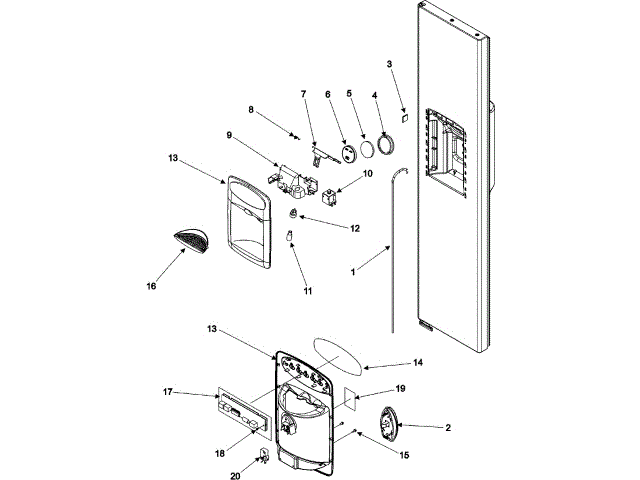 3
7
6
5
4
8
9
13
10
12
16
11
1
13
14
17
19
2
18
15
20