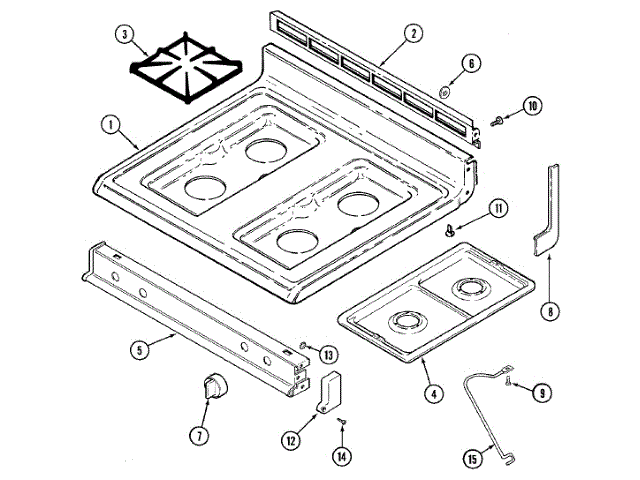 3
2
6
10
1
11
8
5
13
4
9
7
12
14
15