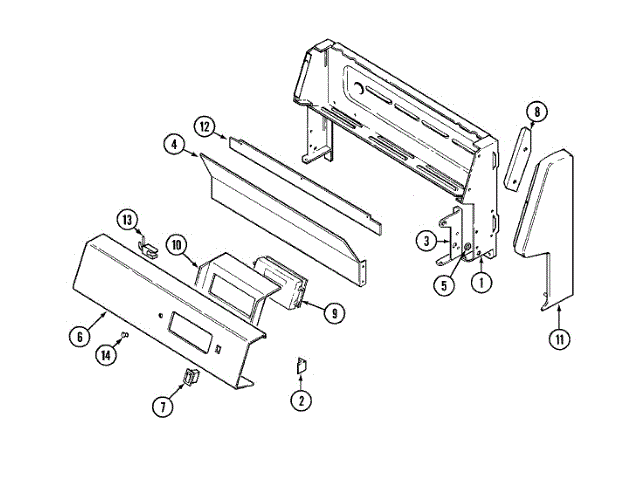 8
12
4
13
10
3
5
1
9
6
14
11
7
2