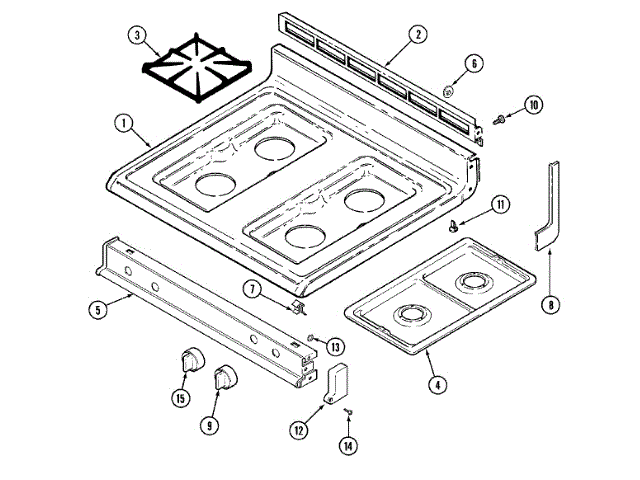 3
2
6
10
1
11
8
7
5
13
4
15
9
12
14