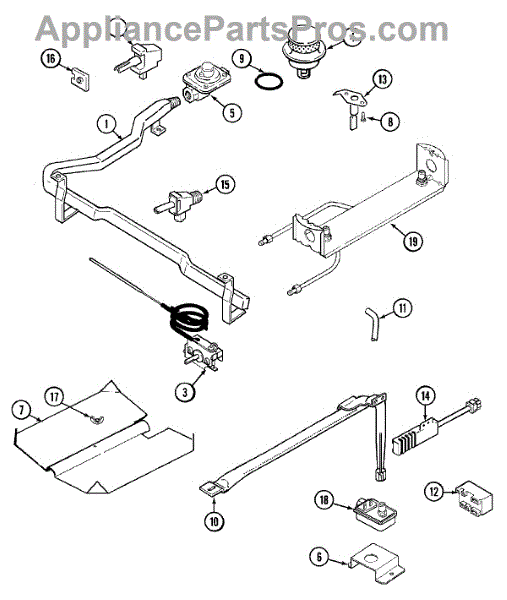 AppliancePartsPros.com

16
9
5
13
8
1
15
19
11
3
7
17
14
10
18
12
6