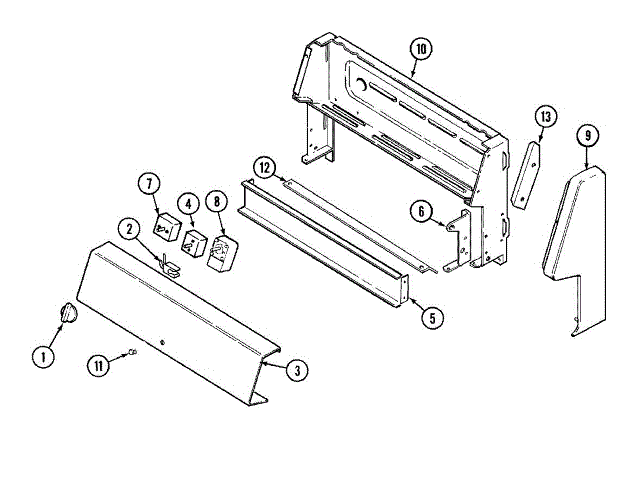 10
13
9
12
7
4
8
6
2
5
1
11
3