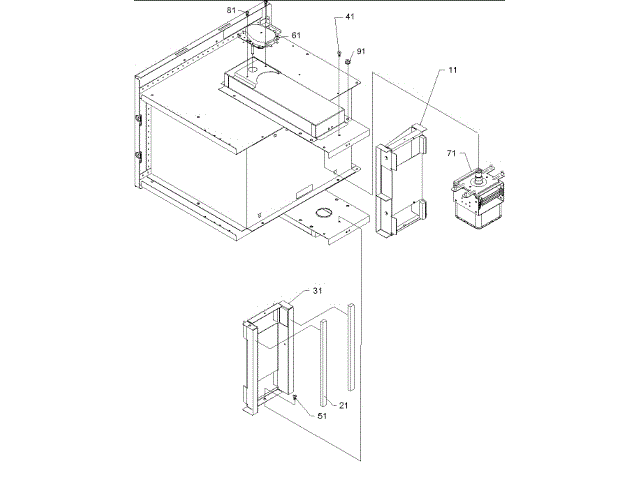 81
61
41
91
11
71
31
21
51