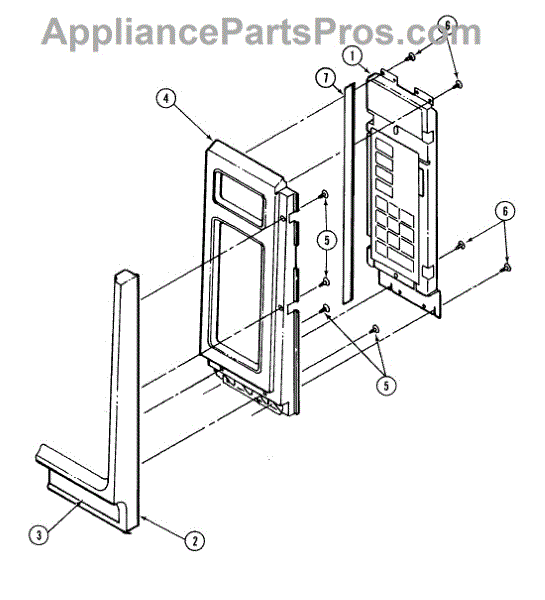 AppliancePartsPros.com

6
1
7
4
5
6
5
3
2