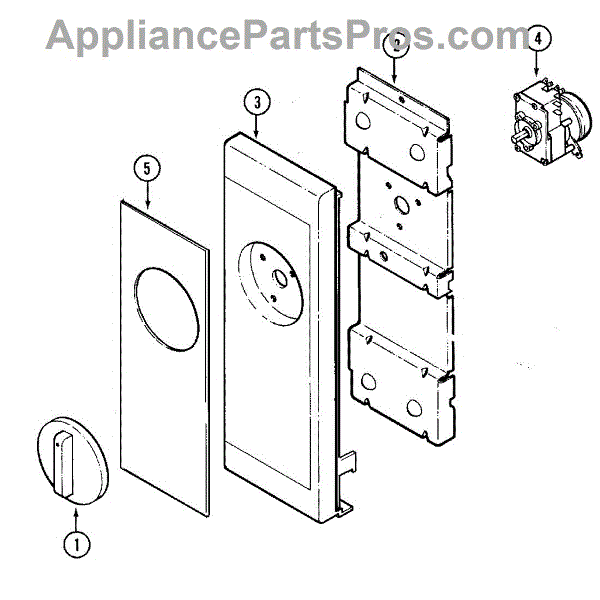 AppliancePartsPros.com
2
4
3
5
1