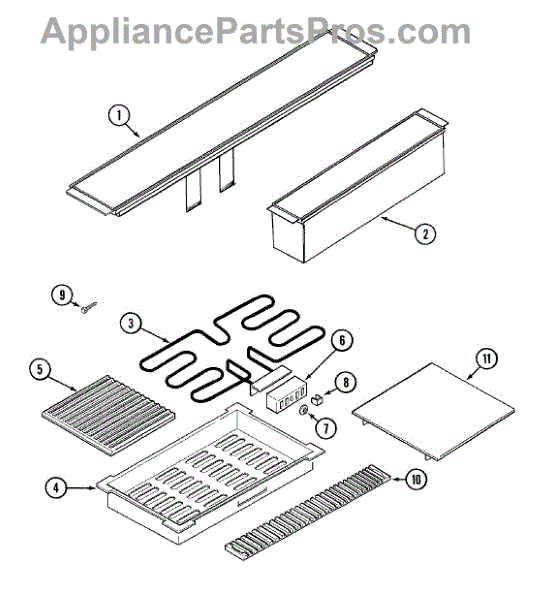 AppliancePartsPros.com

1
2
9
3
6
5
8
11
7
4
10