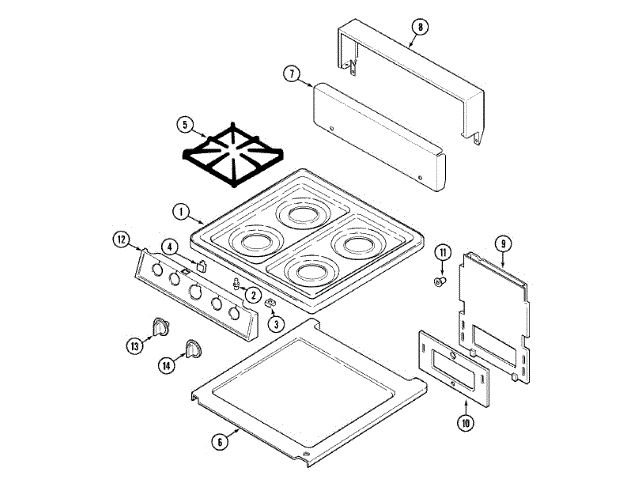 8
7
5
1
12
4
2
3
11
9
13
14
6
10