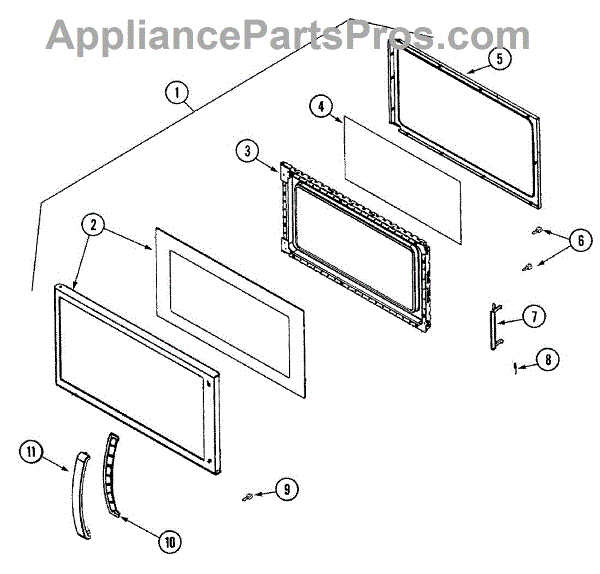 AppliancePartsPros.com

1
5
4
3
2
6
7
8
11
9
10