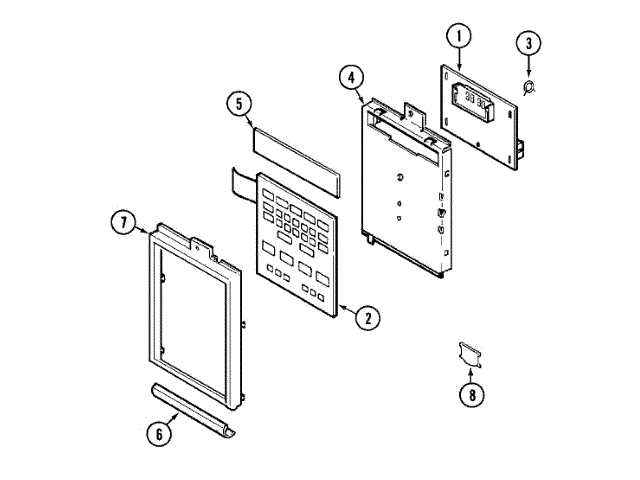 1
3
4
5
7
2
8
6