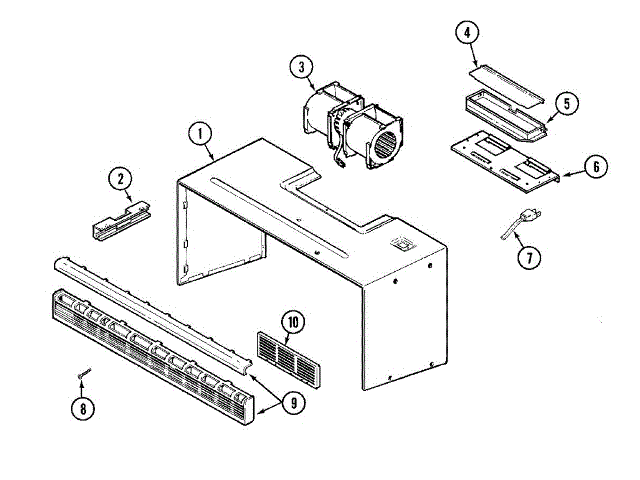 4
3
5
1
6
2
7
10
8
9