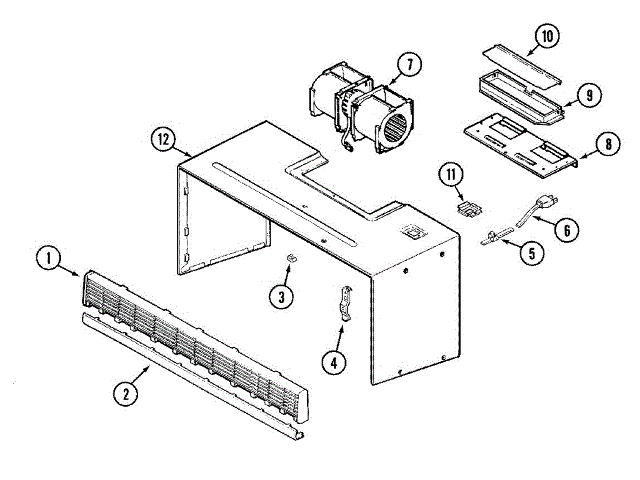 10
7
9
12
8
11
6
5
1
3
4
2