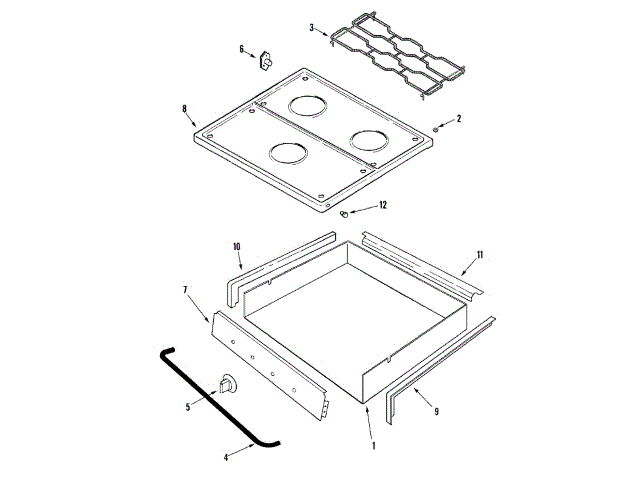 3
6
8
2
12
10
11
7
5
9
4
1