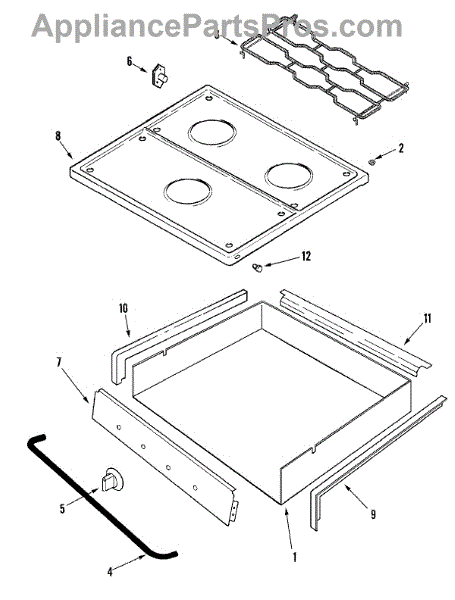 AppliancePartsPros.com

3
6
8
2
12
10
11
7
5
9
1
4