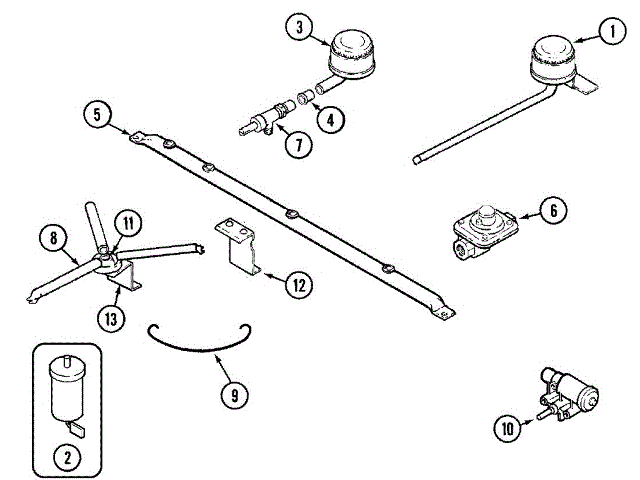 3
1
5
4
7
6
8
11
12
13
9
2
10