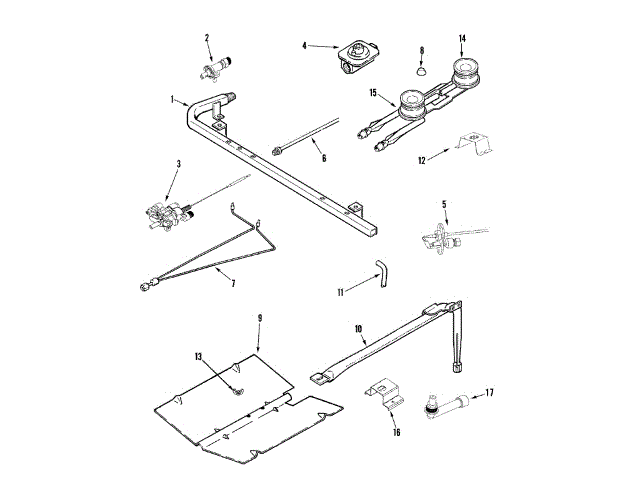 2
4
8
14
1
15
6
12
3
5
7
11
9
10
13
17
16