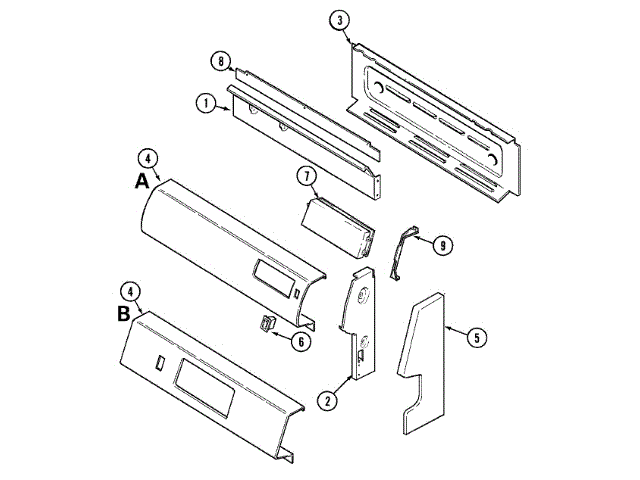 3
8
1
4
A
7
9
4
B
6
5
2