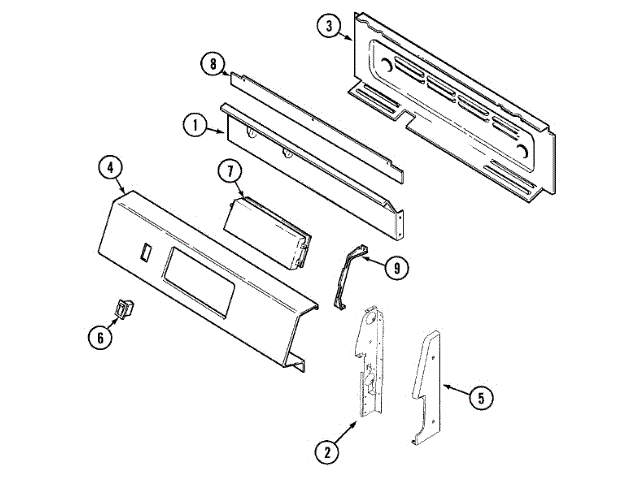 3
8
1
4
7
9
6
5
2