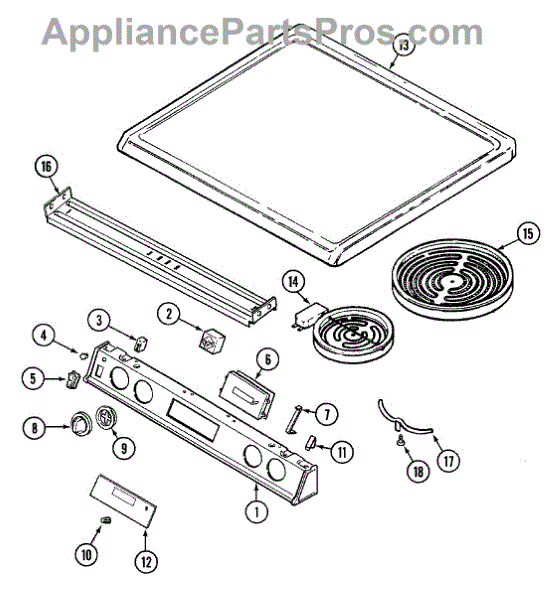 AppliancePartsPros.com

13

16

15

14

3

2

4

6

5

7

8

9

11

17

18

1

10

12