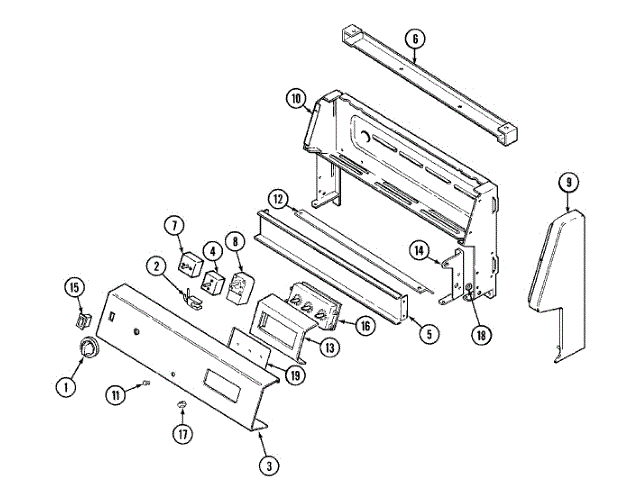 6
10
9
12
7
4
8
14
2
15
16
5
18
13
19
1
11
17
3