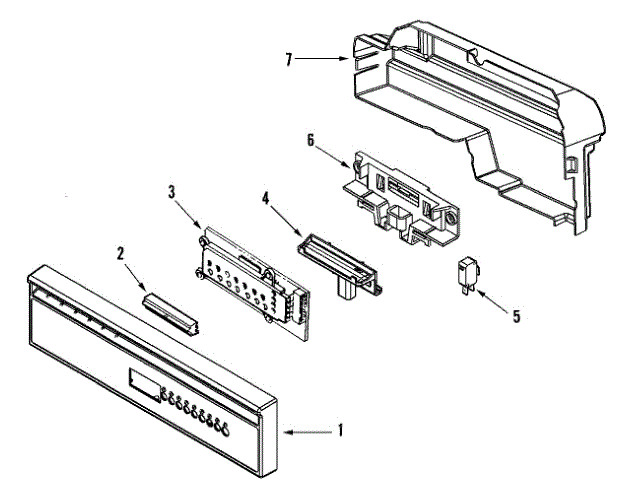 7
6
3
4
2
5
1