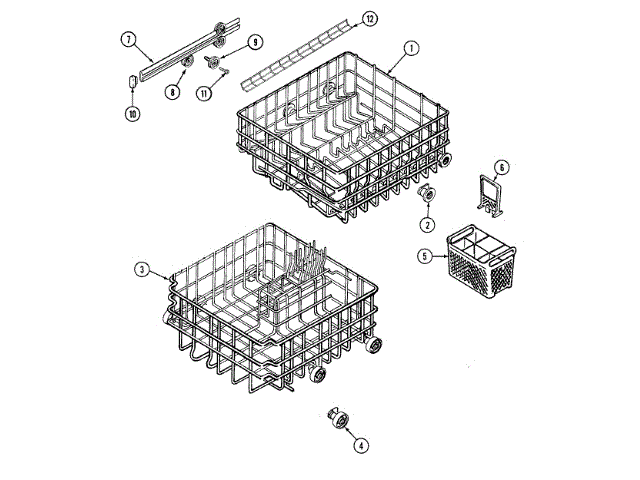 7
12
9
1
8
11
10
6
2
5
3
4