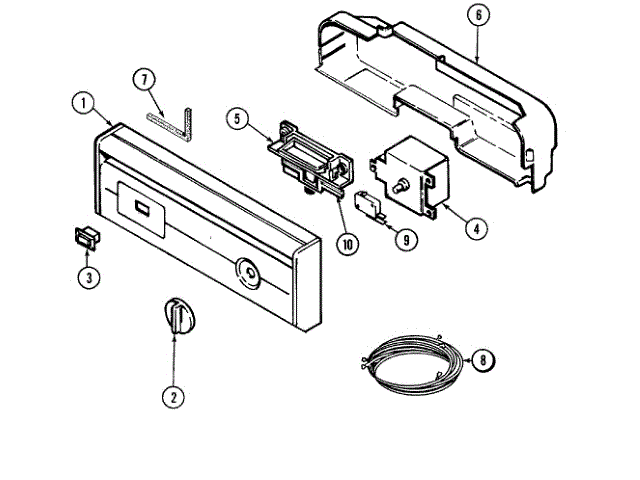 6
7
1
5
4
10
9
3
2
8