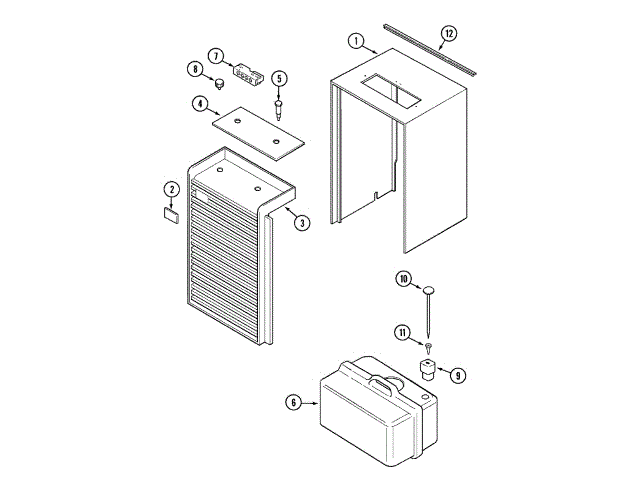 1
12
7
8
5
4
2
3
10
11
9
6