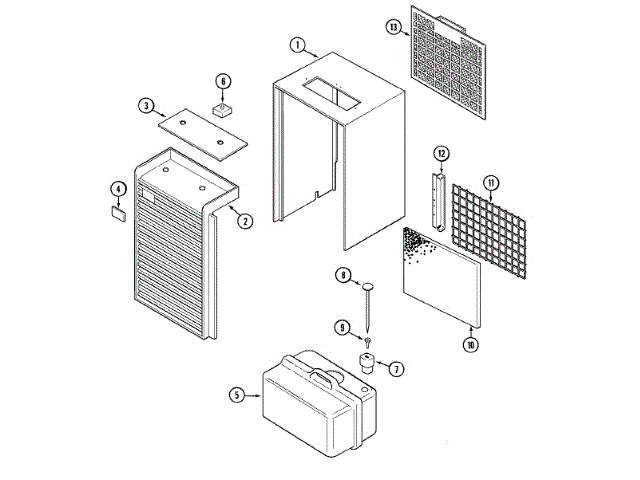 13
1
6
3
12
11
4
2
8
9
10
7
5