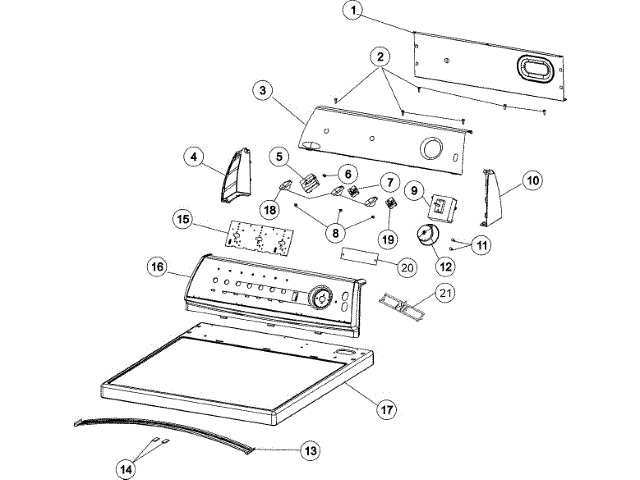 1
2
3
4
5
6
7
9
10
18
8
19
15
11
12
20
16
21
17
13
14