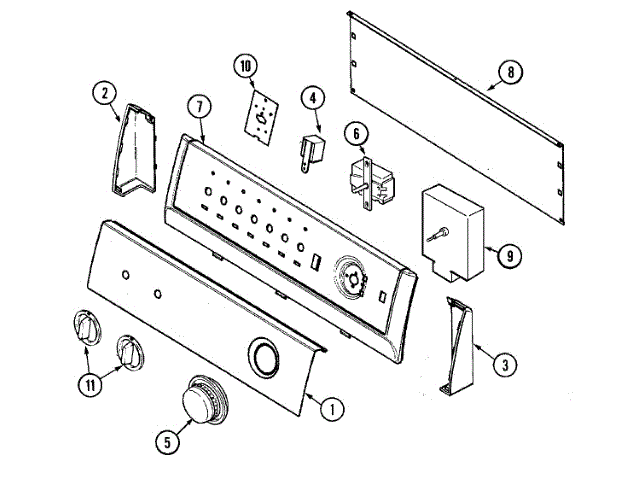 10
8
2
7
4
6
9
3
11
1
5