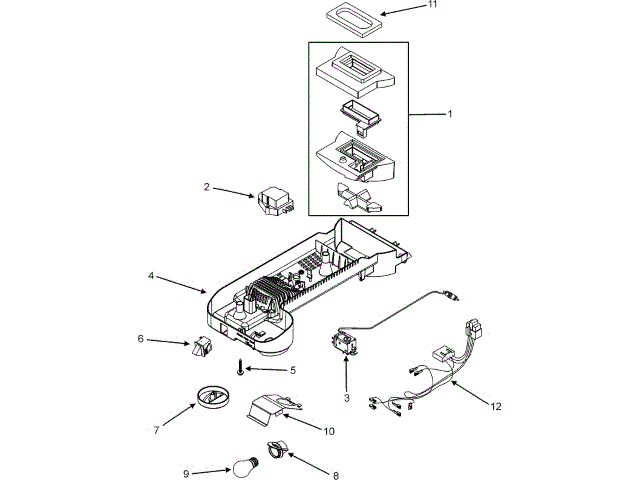 11
1
2
4
6
5
3
12
7
10
9
8