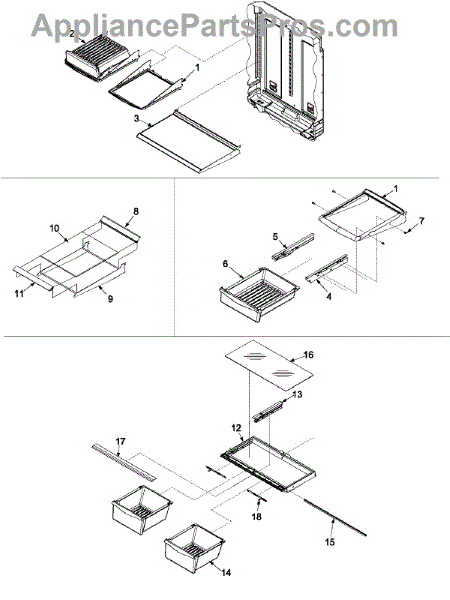 AppliancePartsPros.com

2
1
3

8
10
11
9

1
7
5
6
4

16
13
12
17
18
15
14