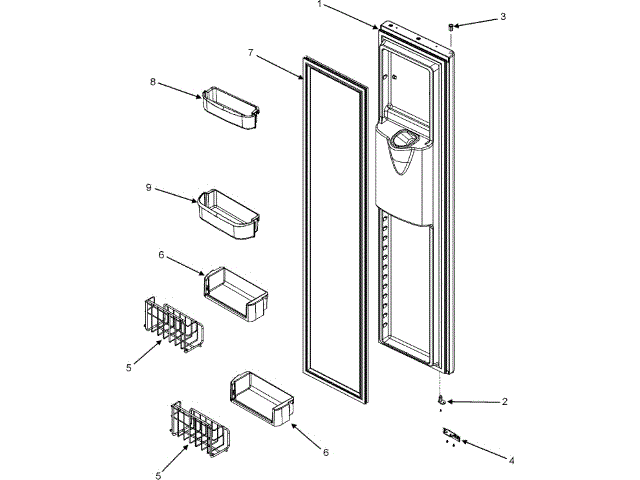 1
3
7
8
9
6
5
2
6
4
5