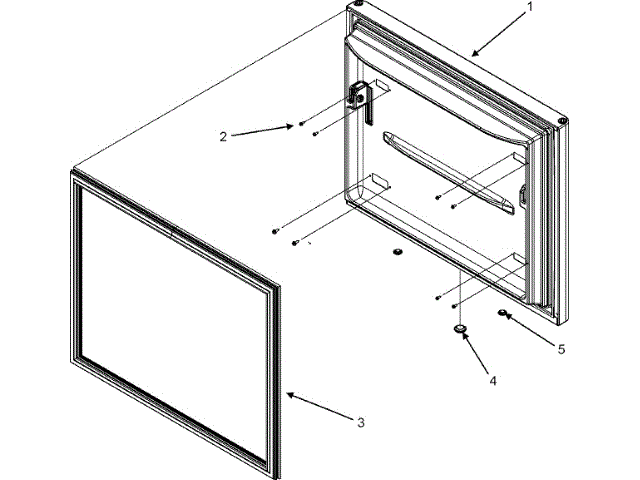 1
2
5
4
3