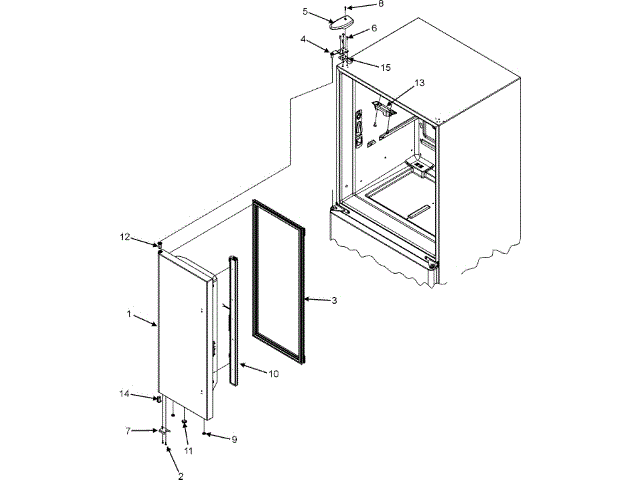 8
5
6
4
15
13
12
3
1
10
14
7
11
9
2