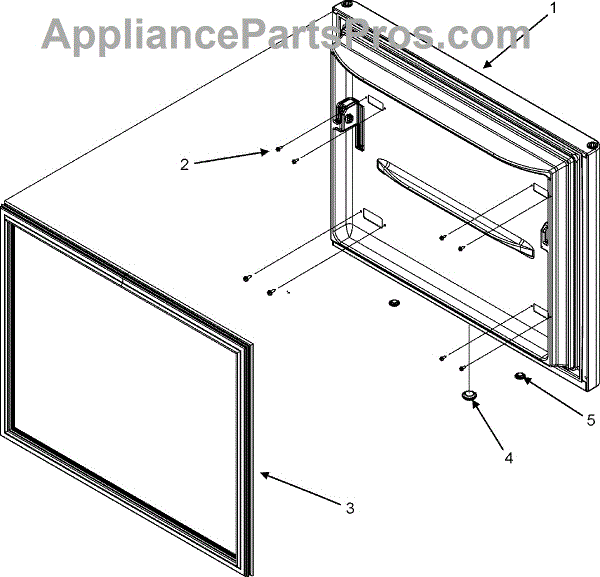 AppliancePartsPros.com

1

2

5

4

3