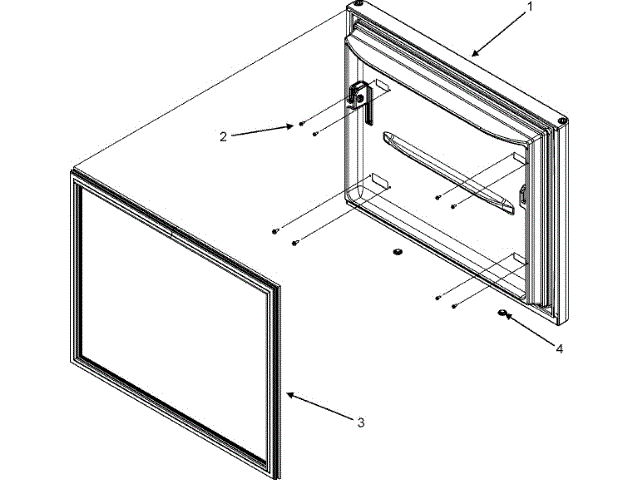 1
2
4
3