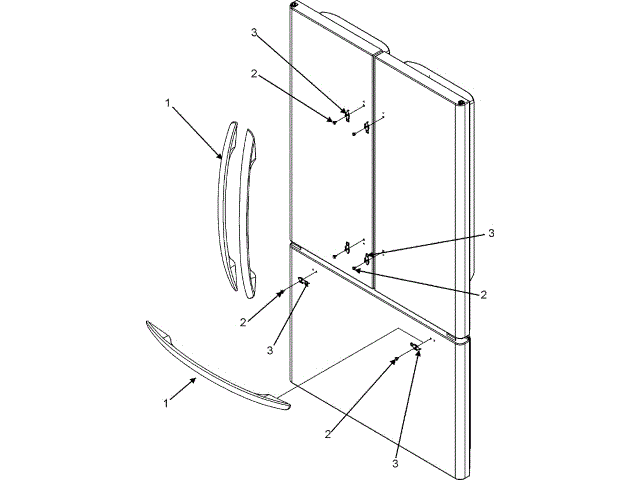 3
2
1
3
2
2
3
1
2
3